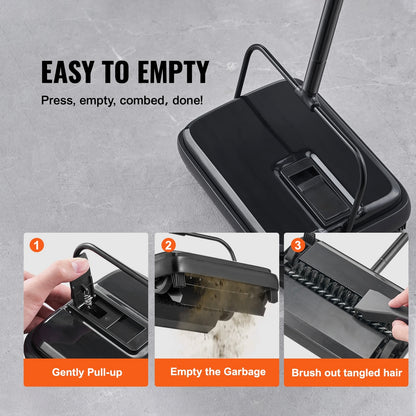 EASY TO EMPTY

Press, empty, combed, done!

1

Gently Pull-up

2

Empty the Garbage

3

Brush out tangled hair